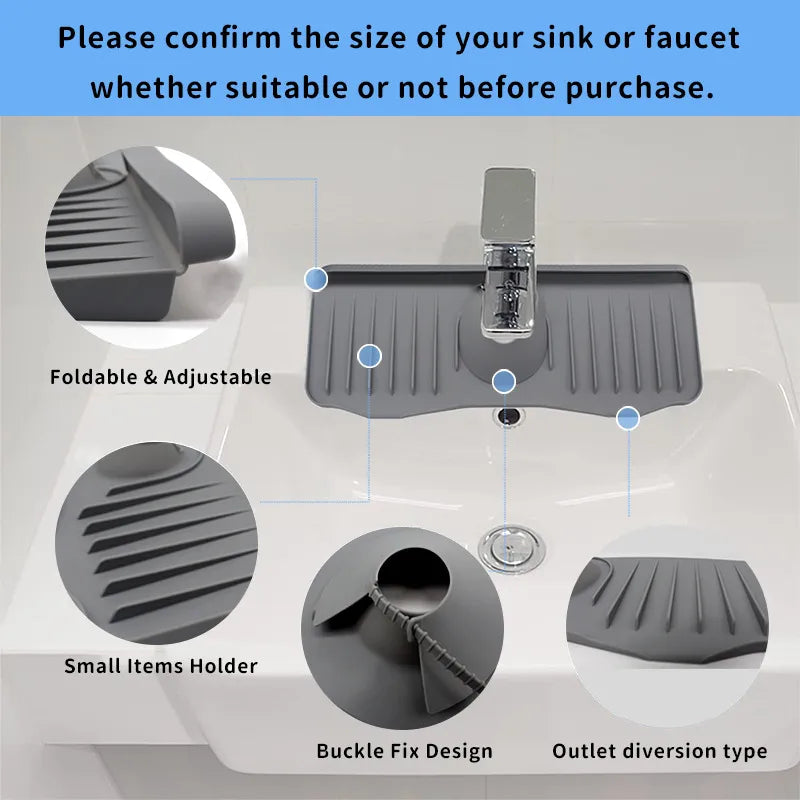 Please confirm the size of your sink or faucet whether suitable or not before purchase.

Foldable & Adjustable

Small Items Holder

Buckle Fix Design

Outlet diversion type