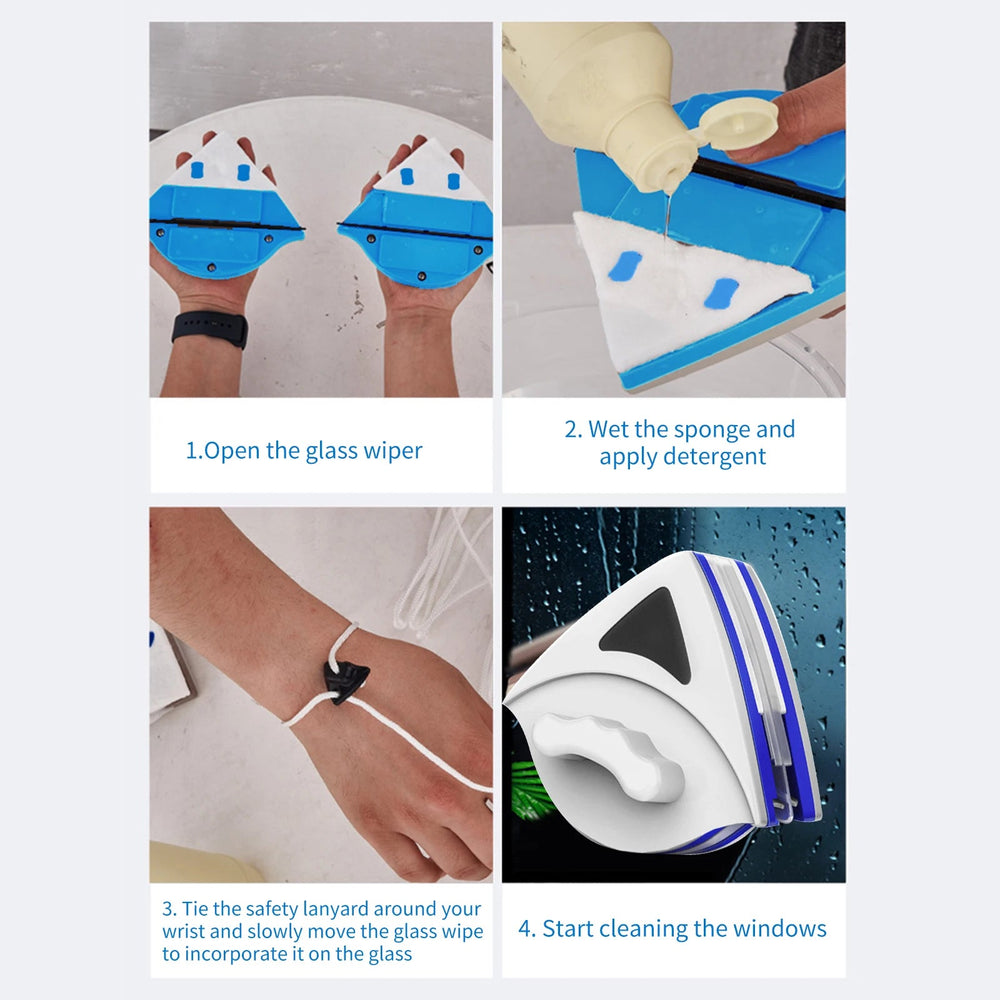 1.Open the glass wiper

2. Wet the sponge and apply detergent

3. Tie the safety lanyard around your wrist and slowly move the glass wipe to incorporate it on the glass

4. Start cleaning the windows